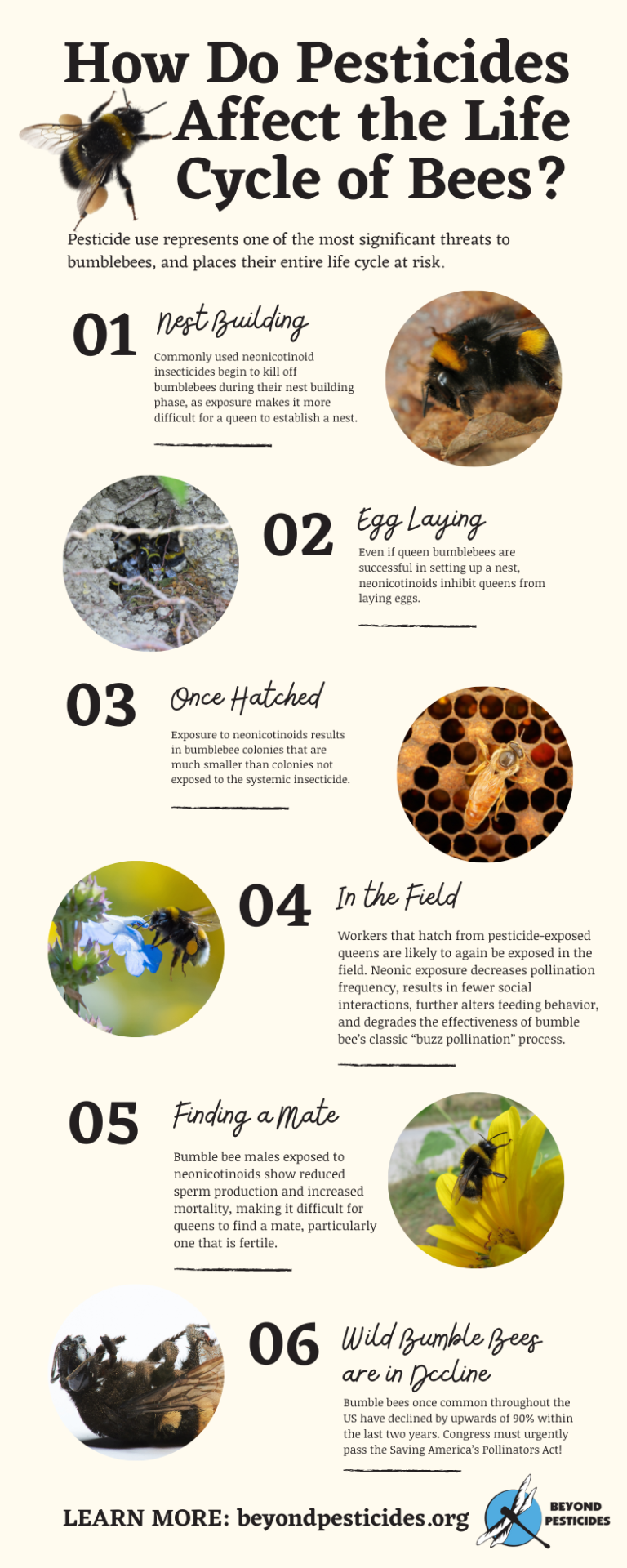 How Do Pesticides Affect the Life Cycle of Bees?

Pesticide use represents one of the most significant threats to bumblebees, and places their entire life cycle at risk.

01 Nest Building

Commonly used neonicotinoid insecticides begin to kill off bumblebees during their nest building phase, as exposure makes it more difficult for a queen to establish a nest.

02 Egg Laying

Even if queen bumblebees are successful in setting up a nest, neonicotinoids inhibit queens from laying eggs.

03 Once Hatched

Exposure to neonicotinoids results in bumblebee colonies that are much smaller than colonies not exposed to the systemic insecticide.

04 In the Field

Workers that hatch from pesticide-exposed queens are likely to again be exposed in the field. Neonic exposure decreases pollination frequency, results in fewer social interactions, further alters feeding behavior, and degrades the effectiveness of bumble bee's classic "buzz pollination" process.

05 Finding a Mate

Bumble bee males exposed to neonicotinoids show reduced sperm production and increased mortality, making it difficult for queens to find a mate, particularly one that is fertile.

06 Wild Bumble Bees are in Decline

Bumble bees once common throughout the US have declined by upwards of 90% within the last two years. Congress must urgently pass the Saving America's Pollinators Act!

LEARN MORE: beyondpesticides.org

BEYOND PESTICIDES