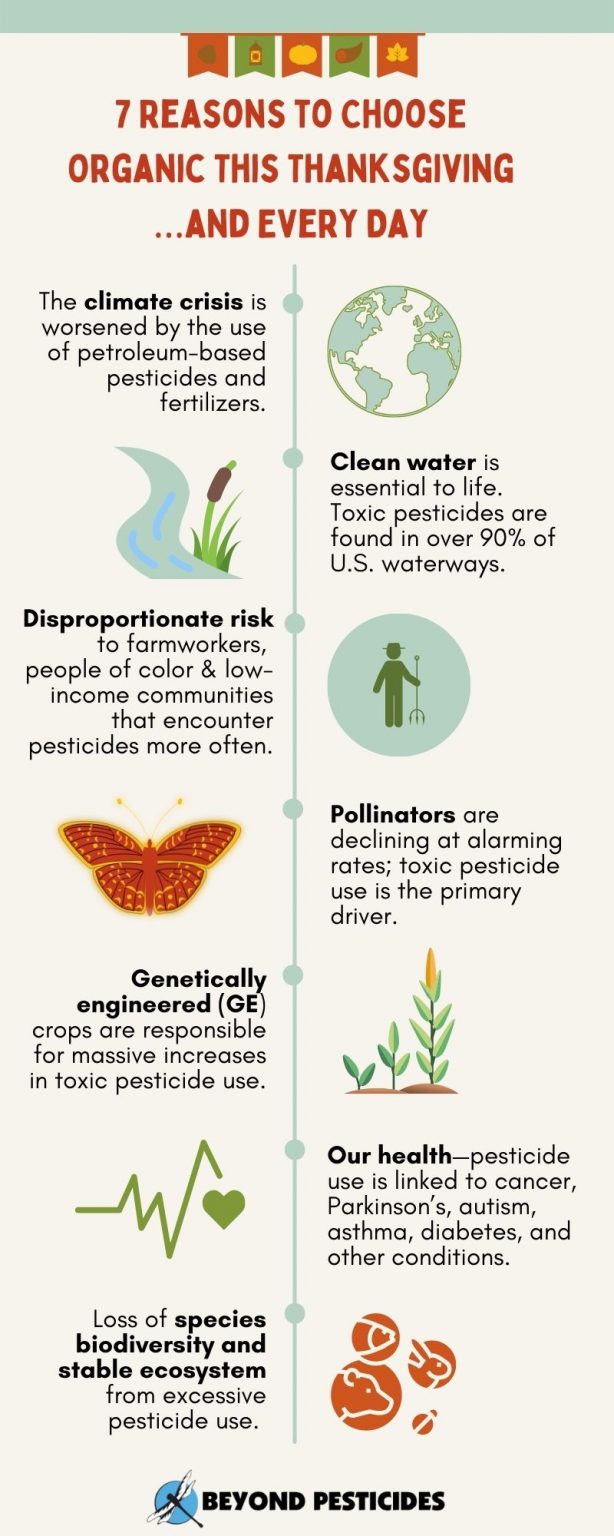 7 REASONS TO CHOOSE ORGANIC THIS THANKSGIVING ...AND EVERY DAY

The climate crisis is worsened by the use of petroleum-based pesticides and fertilizers.

Clean water is essential to life. Toxic pesticides are found in over 90% of U.S. waterways.

Disproportionate risk to farmworkers, people of color & low-income communities that encounter pesticides more often.

Pollinators are declining at alarming rates; toxic pesticide use is the primary driver.

Genetically engineered (GE) crops are responsible for massive increases in toxic pesticide use.

Our health—pesticide use is linked to cancer, Parkinson's, autism, asthma, diabetes, and other conditions.

Loss of species biodiversity and stable ecosystem from excessive pesticide use.

BEYOND PESTICIDES