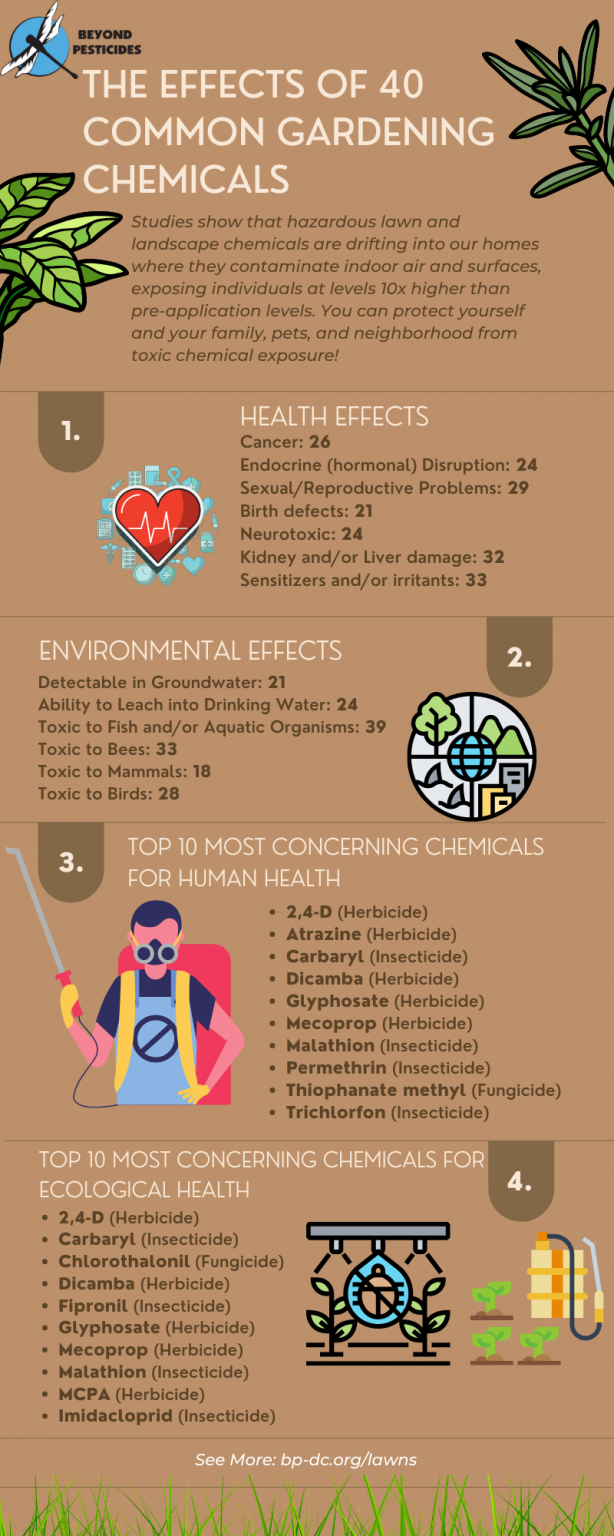 BEYOND PESTICIDES

THE EFFECTS OF 40 COMMON GARDENING CHEMICALS

Studies show that hazardous lawn and landscape chemicals are drifting into our homes where they contaminate indoor air and surfaces, exposing individuals at levels 10x higher than pre-application levels. You can protect yourself and your family, pets, and neighborhood from toxic chemical exposure!

1.

HEALTH EFFECTS
Cancer: 26
Endocrine (hormonal) Disruption: 24
Sexual/Reproductive Problems: 29
Birth defects: 21
Neurotoxic: 24
Kidney and/or Liver damage: 32
Sensitizers and/or irritants: 33

ENVIRONMENTAL EFFECTS

2.

Detectable in Groundwater: 21
Ability to Leach into Drinking Water: 24
Toxic to Fish and/or Aquatic Organisms: 39
Toxic to Bees: 33
Toxic to Mammals: 18
Toxic to Birds: 28

3.

TOP 10 MOST CONCERNING CHEMICALS FOR HUMAN HEALTH

- 2,4-D (Herbicide)
- Atrazine (Herbicide)
- Carbaryl (Insecticide)
- Dicamba (Herbicide)
- Glyphosate (Herbicide)
- Mecoprop (Herbicide)
- Malathion (Insecticide)
- Permethrin (Insecticide)
- Thiophanate methyl (Fungicide)
- Trichlorfon (Insecticide)

TOP 10 MOST CONCERNING CHEMICALS FOR ECOLOGICAL HEALTH

4.

- 2,4-D (Herbicide)
- Carbaryl (Insecticide)
- Chlorothalonil (Fungicide)
- Dicamba (Herbicide)
- Fipronil (Insecticide)
- Glyphosate (Herbicide)
- Mecoprop (Herbicide)
- Malathion (Insecticide)
- MCPA (Herbicide)
- Imidacloprid (Insecticide)

See More: bp-dc.org/lawns