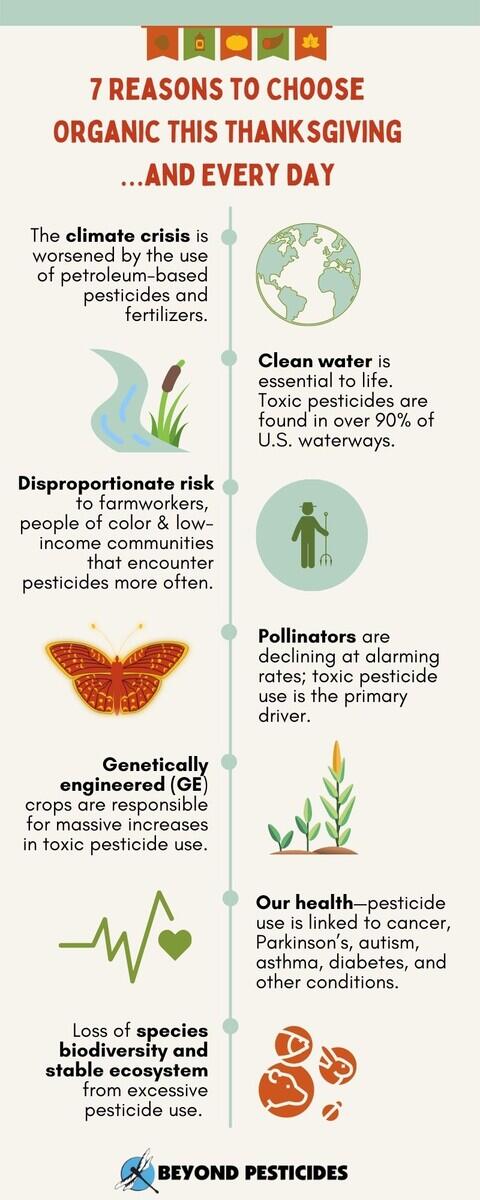 7 REASONS TO CHOOSE ORGANIC THIS THANKSGIVING ...AND EVERY DAY

The climate crisis is worsened by the use of petroleum-based pesticides and fertilizers.

Clean water is essential to life. Toxic pesticides are found in over 90% of U.S. waterways.

Disproportionate risk to farmworkers, people of color & low-income communities that encounter pesticides more often.

Pollinators are declining at alarming rates; toxic pesticide use is the primary driver.

Genetically engineered (GE) crops are responsible for massive increases in toxic pesticide use.

Our health—pesticide use is linked to cancer, Parkinson's, autism, asthma, diabetes, and other conditions.

Loss of species biodiversity and stable ecosystem from excessive pesticide use.

BEYOND PESTICIDES